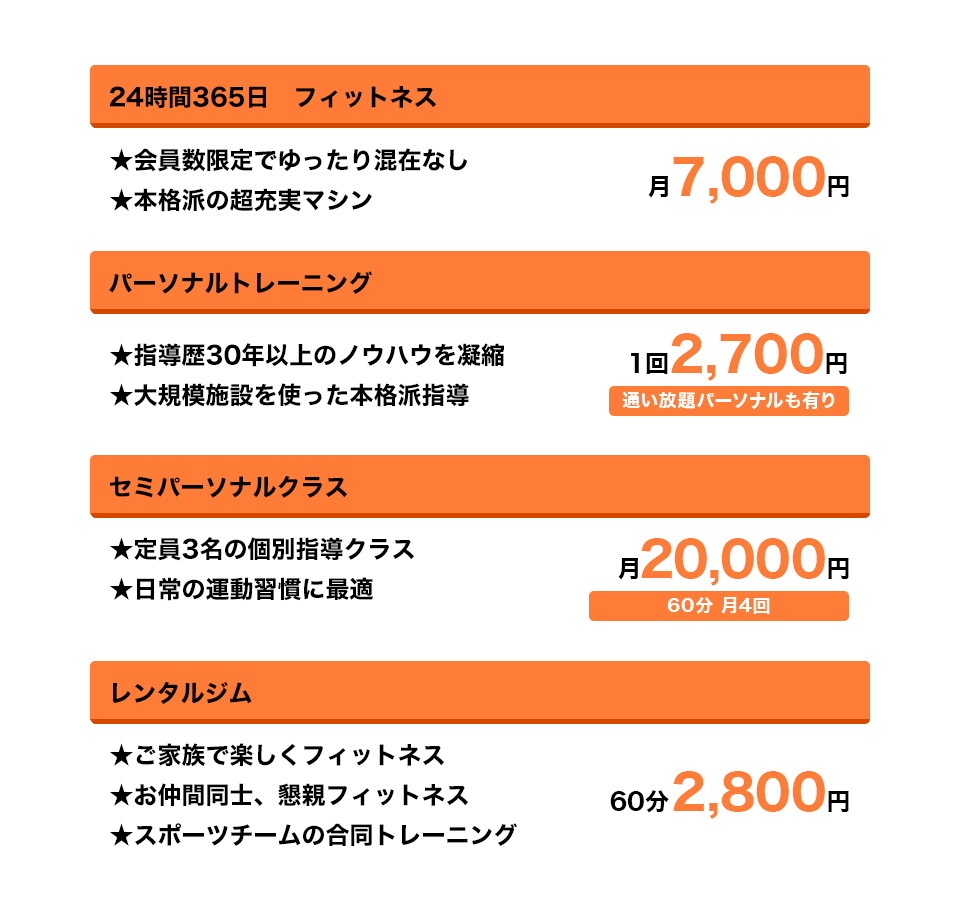 24時間365日 フィットネス

★会員数限定でゆったり混在なし
★本格派の超充実マシン

月7,000円

パーソナルトレーニング

★指導歴30年以上のノウハウを凝縮
★大規模施設を使った本格派指導

1回2,700円
通い放題パーソナルも有り

セミパーソナルクラス

★定員3名の個別指導クラス
★日常の運動習慣に最適

月20,000円
60分 月4回

レンタルジム

★ご家族で楽しくフィットネス
★お仲間同士、懇親フィットネス
★スポーツチームの合同トレーニング

60分2,800円